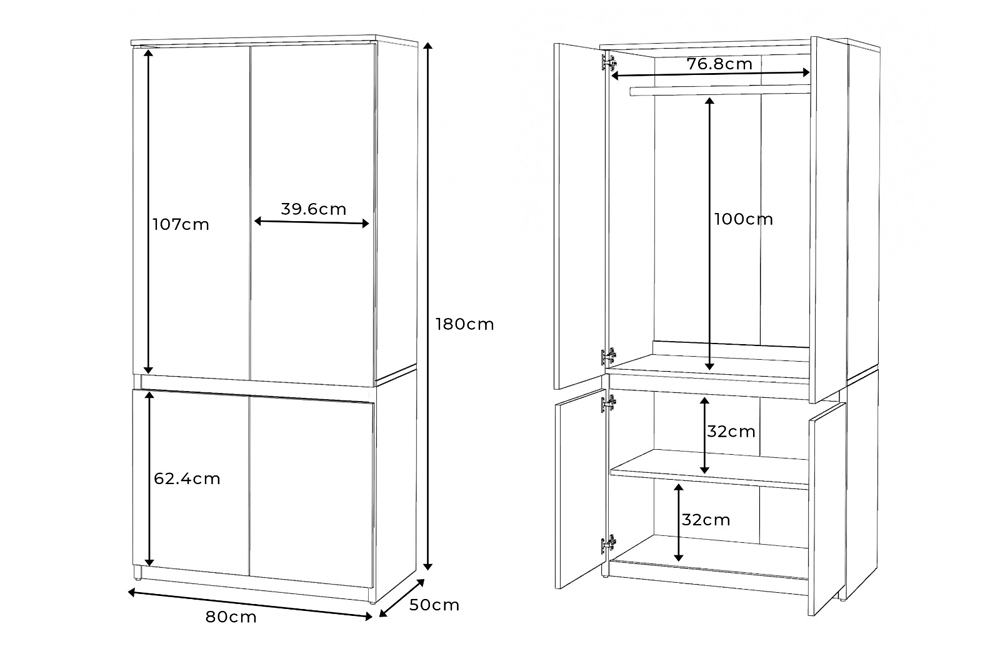 107cm
39.6cm
180cm
62.4cm
80cm
50cm
76.8cm
100cm
32cm
32cm